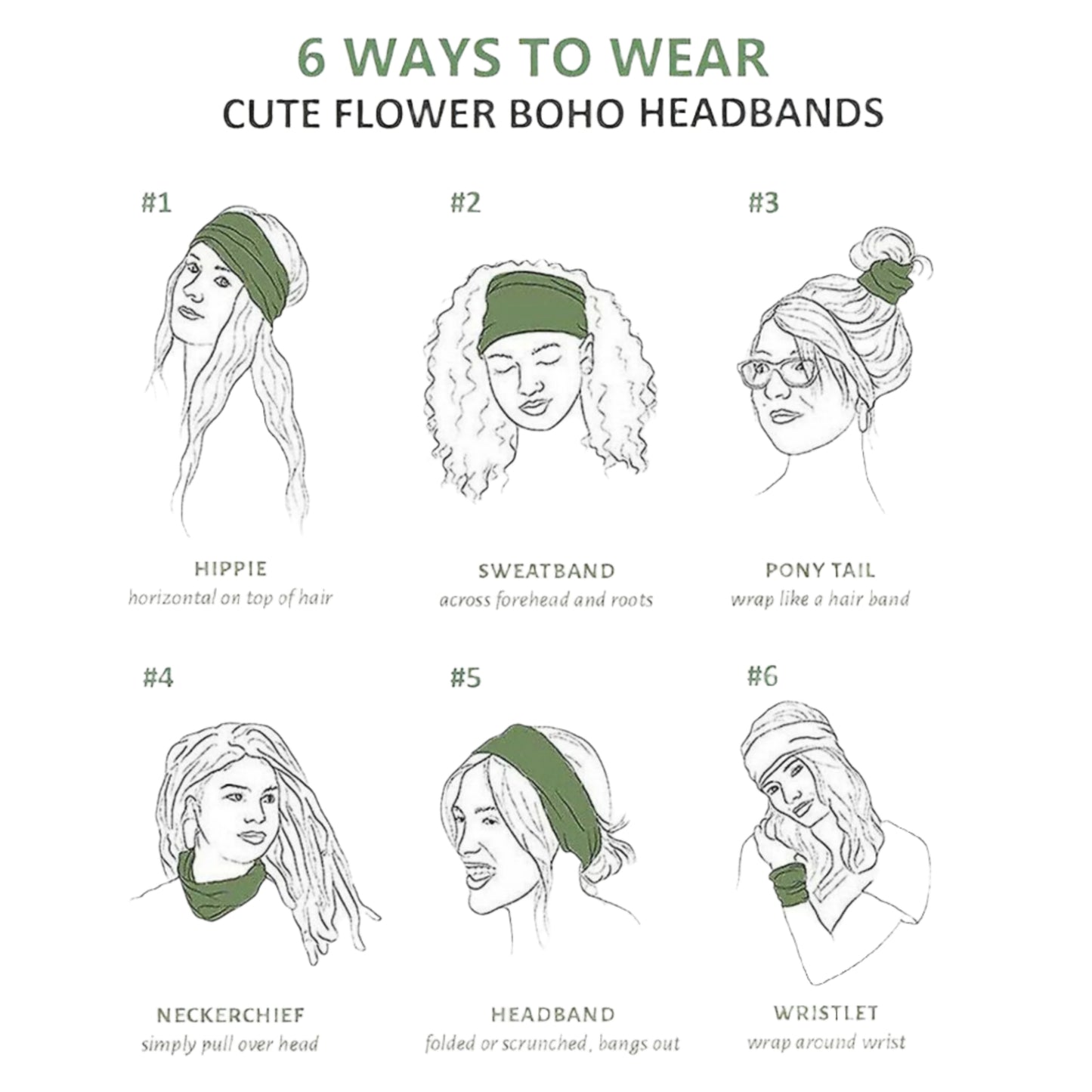 6 WAYS TO WEAR
CUTE FLOWER BOHO HEADBANDS

#1

HIPPIE
horizontal on top of hair

#2

SWEATBAND
across forehead and roots

#3

PONY TAIL
wrap like a hair band

#4

NECKERCHIEF
simply pull over head

#5

HEADBAND
folded or scrunched, bangs out

#6

WRISTLET
wrap around wrist